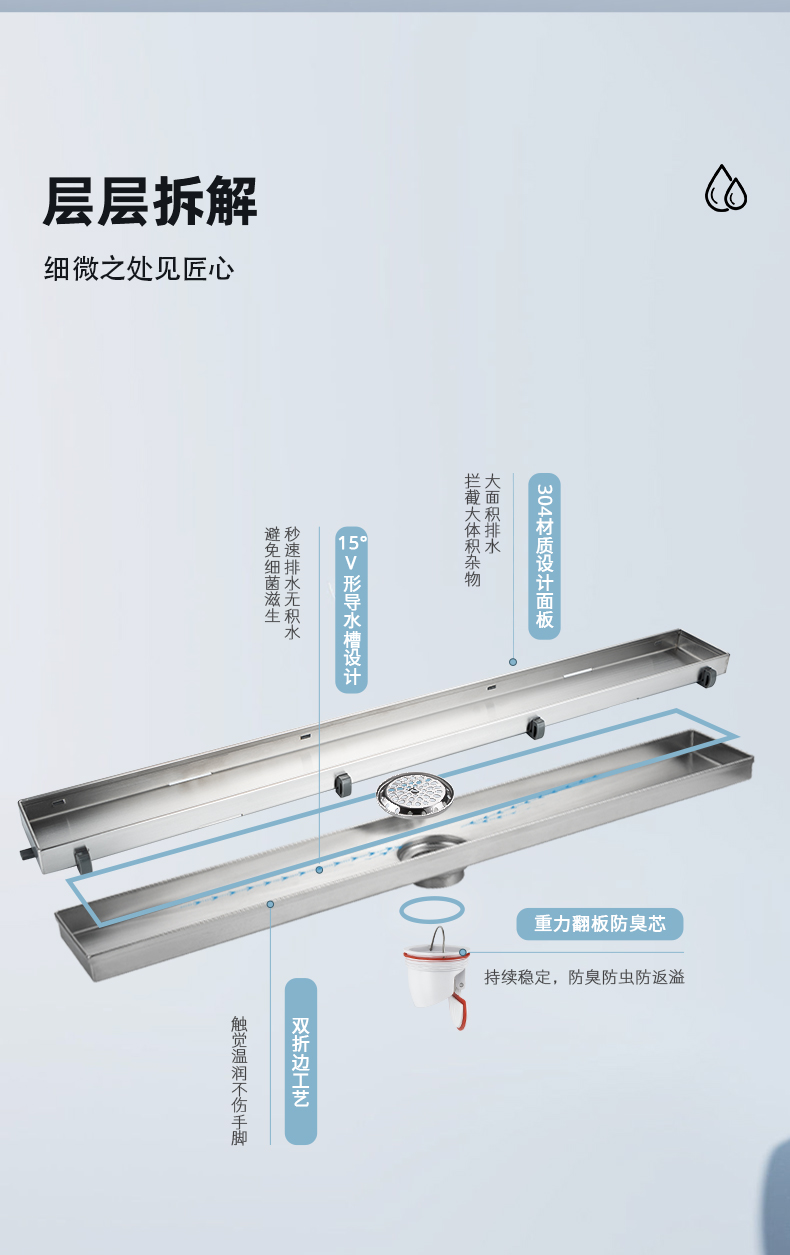 层层拆解

细微之处见匠心

304材质设计面板

大面积排水
拦截大体积杂物

15°V形导水槽设计

秒速排水无积水
避免细菌滋生

重力翻板防臭芯

持续稳定，防臭防虫防返溢

双折边工艺

触觉温润不伤手脚